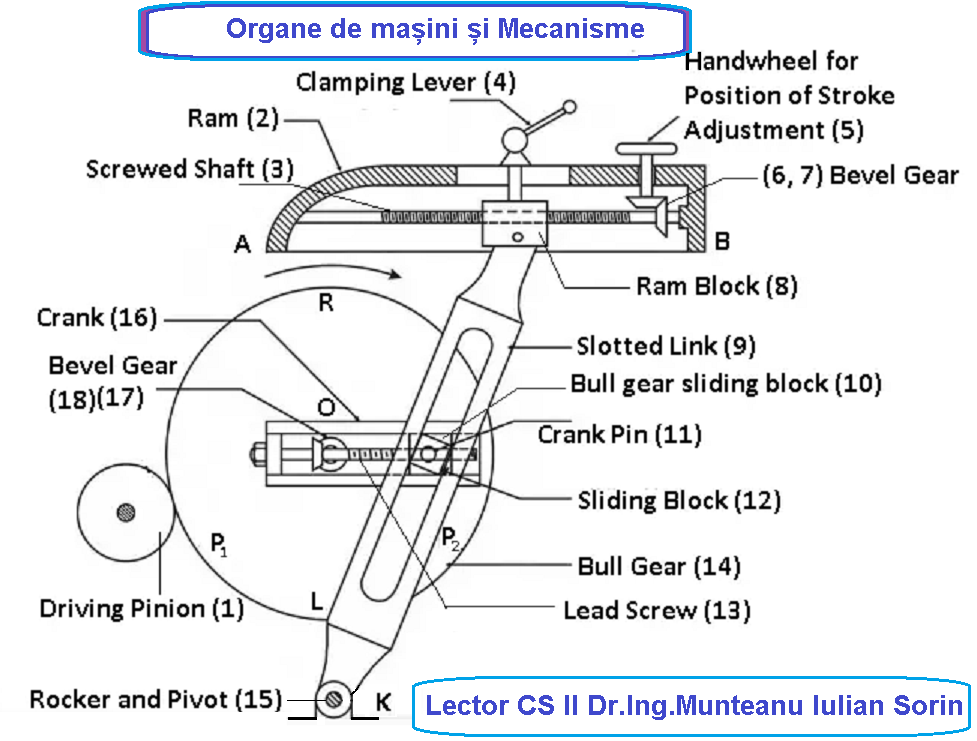 Organe de mașini și Mecanisme

Clamping Lever (4)

Handwheel for Position of Stroke Adjustment (5)

Ram (2)

Screwed Shaft (3)

(6, 7) Bevel Gear

A

B

Ram Block (8)

R

Crank (16)

Slotted Link (9)

Bevel Gear (18)(17)

Bull gear sliding block (10)

O

Crank Pin (11)

Sliding Block (12)

$P_1$

$P_2$

Bull Gear (14)

Driving Pinion (1)

L

Lead Screw (13)

Rocker and Pivot (15)

K

Lector CS II Dr.Ing.Munteanu Iulian Sorin